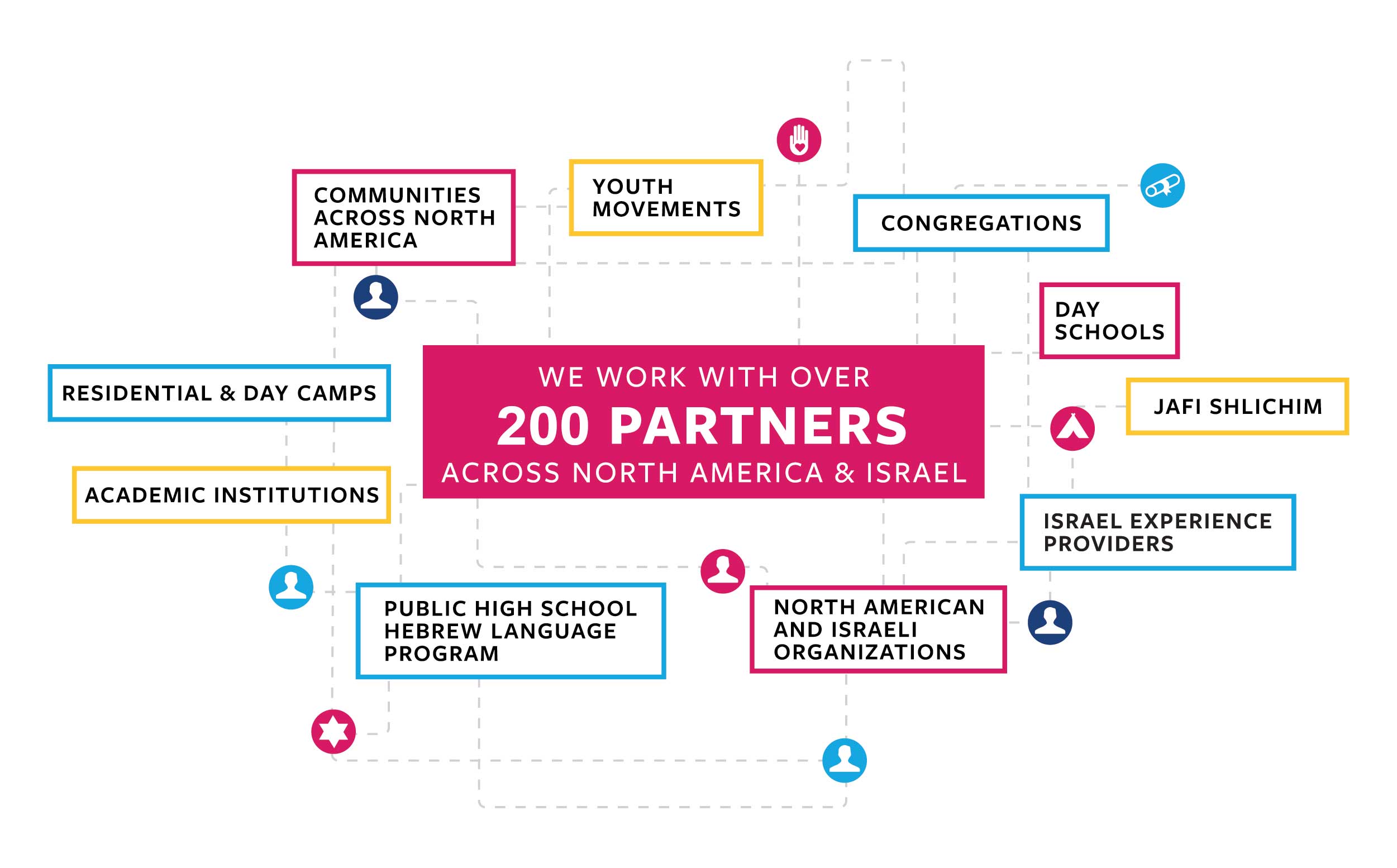 COMMUNITIES ACROSS NORTH AMERICA

YOUTH MOVEMENTS

CONGREGATIONS

DAY SCHOOLS

RESIDENTIAL & DAY CAMPS

WE WORK WITH OVER
200 PARTNERS
ACROSS NORTH AMERICA & ISRAEL

JAFI SHLICHIM

ACADEMIC INSTITUTIONS

ISRAEL EXPERIENCE PROVIDERS

PUBLIC HIGH SCHOOL HEBREW LANGUAGE PROGRAM

NORTH AMERICAN AND ISRAELI ORGANIZATIONS